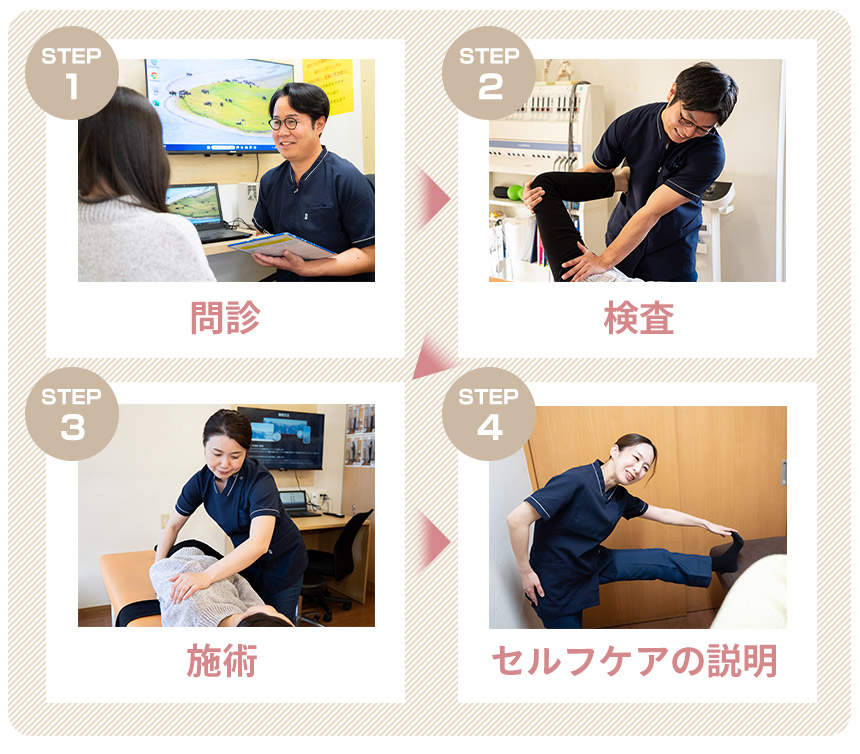 STEP 1

問診

STEP 2

検査

STEP 3

施術

STEP 4

セルフケアの説明